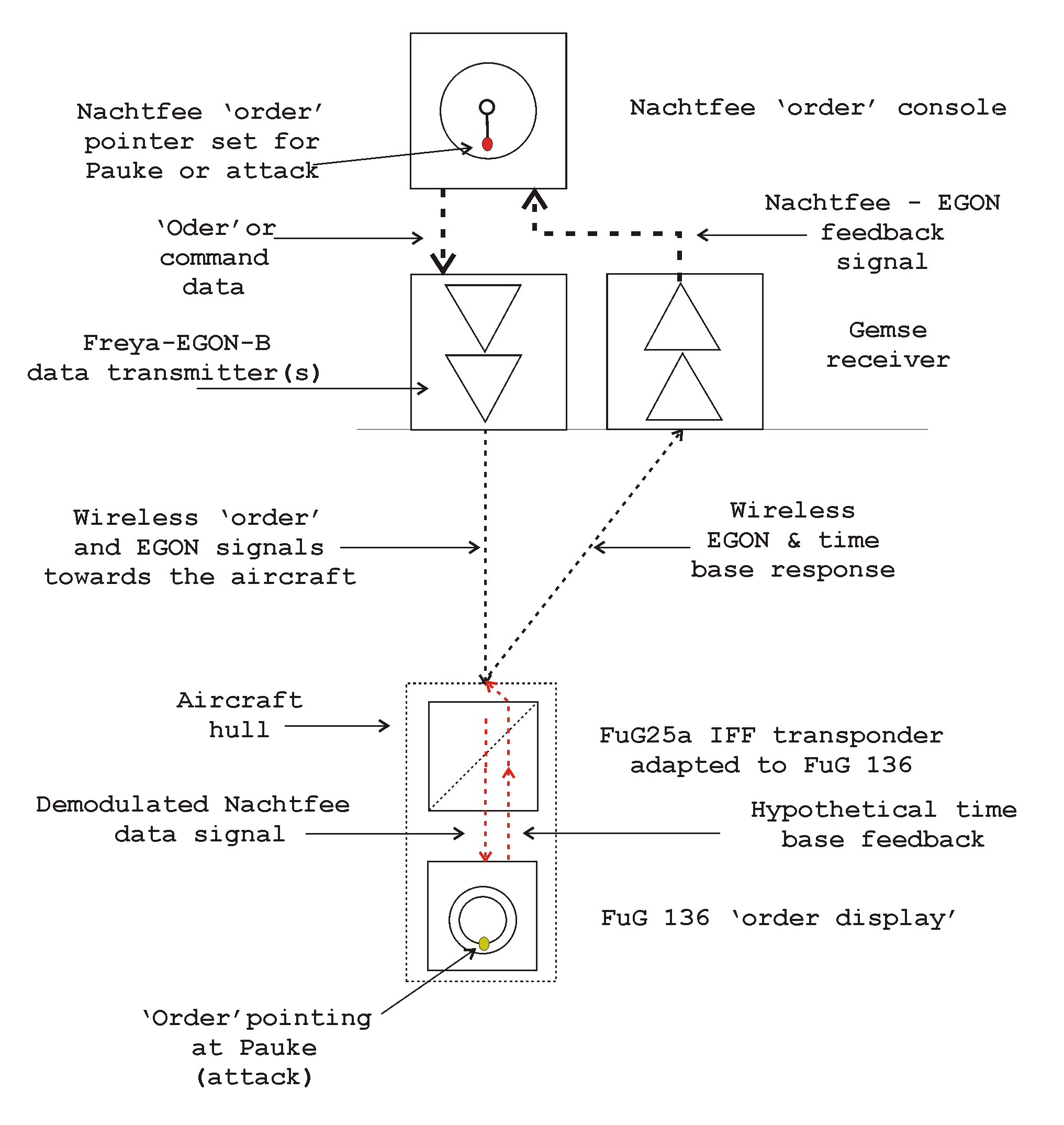 Nachtfee 'order' pointer set for Pauke or attack

Nachtfee 'order' console

'Oder' or command data

Nachtfee - EGON feedback signal

Freya-EGON-B data transmitter(s)

Gemse receiver

Wireless 'order' and EGON signals towards the aircraft

Wireless EGON & time base response

Aircraft hull

FuG25a IFF transponder adapted to FuG 136

Demodulated Nachtfee data signal

Hypothetical time base feedback

FuG 136 'order display'

'Order' pointing at Pauke (attack)